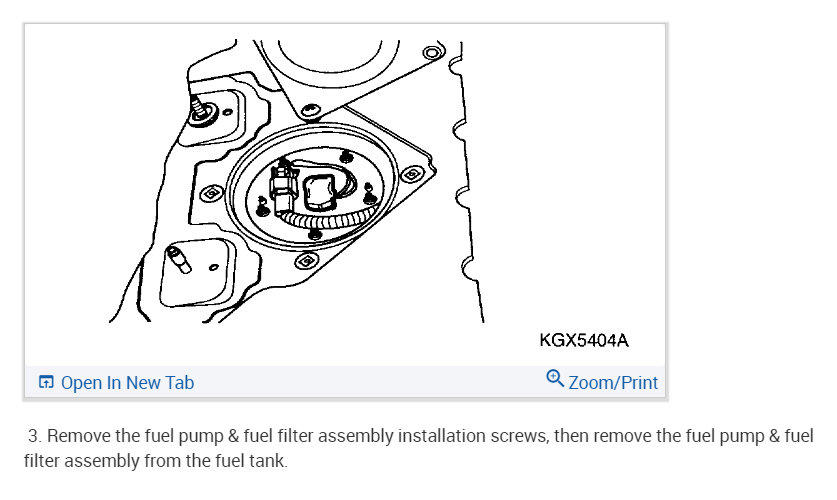 KGX5404A

Open In New Tab

Zoom/Print

3. Remove the fuel pump & fuel filter assembly installation screws, then remove the fuel pump & fuel filter assembly from the fuel tank.