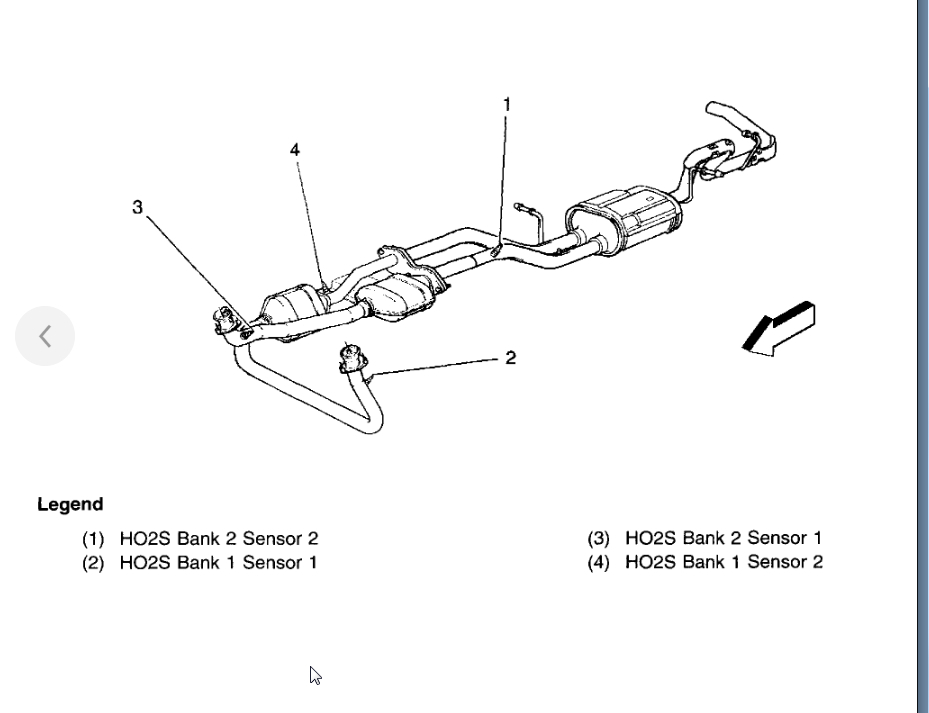 1

4

3

2

Legend

(1) HO2S Bank 2 Sensor 2
(2) HO2S Bank 1 Sensor 1

(3) HO2S Bank 2 Sensor 1
(4) HO2S Bank 1 Sensor 2