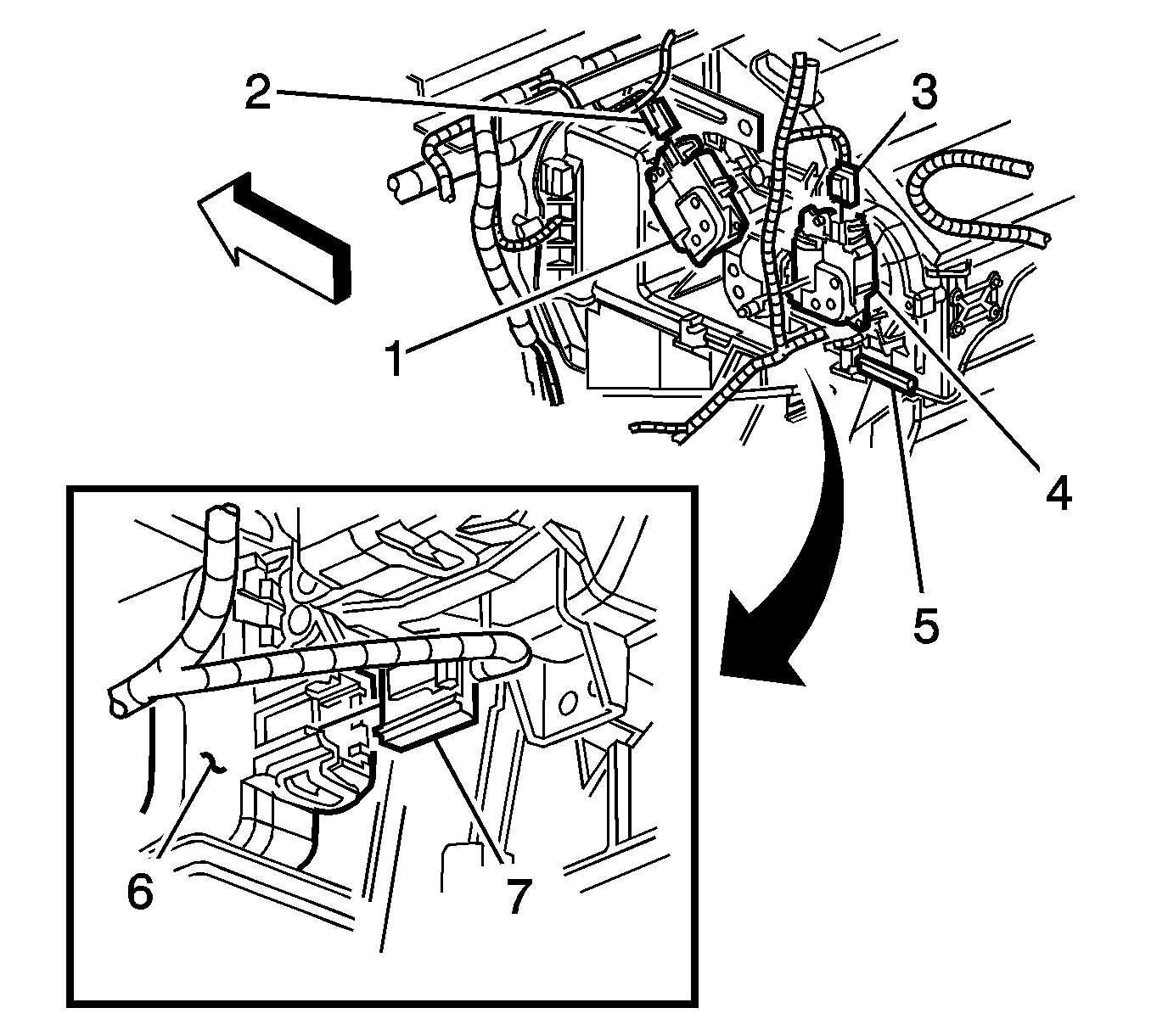 2
3
1
4
5
6
7