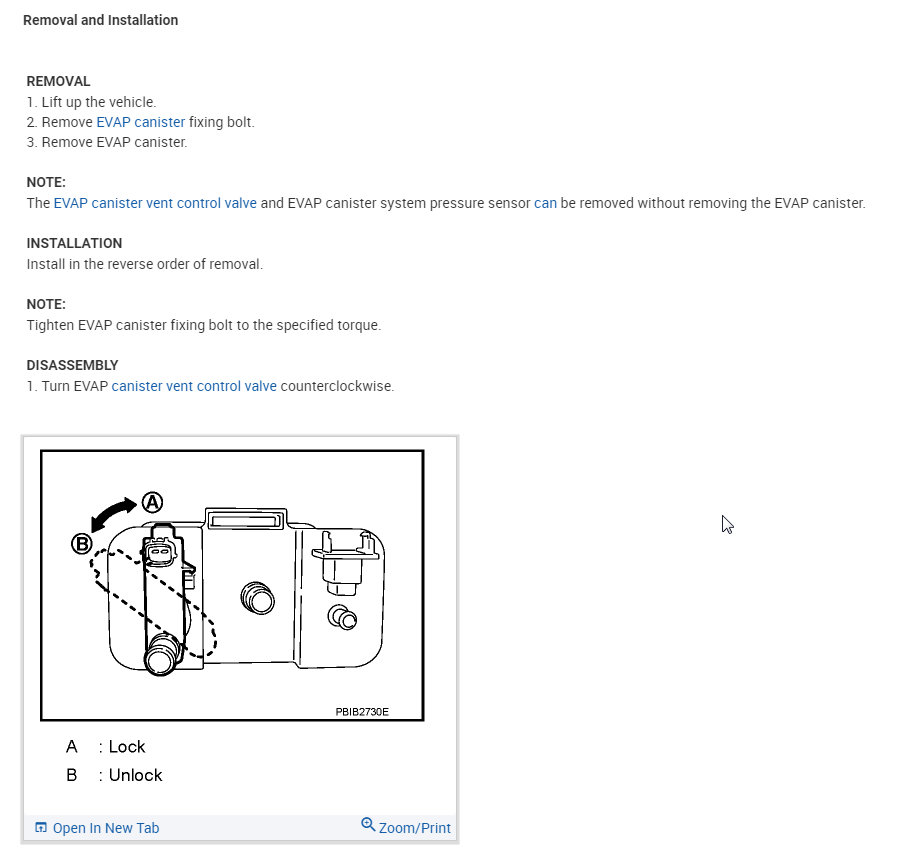 Removal and Installation

REMOVAL
1. Lift up the vehicle.
2. Remove EVAP canister fixing bolt.
3. Remove EVAP canister.

NOTE:
The EVAP canister vent control valve and EVAP canister system pressure sensor can be removed without removing the EVAP canister.

INSTALLATION
Install in the reverse order of removal.

NOTE:
Tighten EVAP canister fixing bolt to the specified torque.

DISASSEMBLY
1. Turn EVAP canister vent control valve counterclockwise.

A
B
PBIB2730E

A : Lock
B : Unlock

Open In New Tab
Zoom/Print