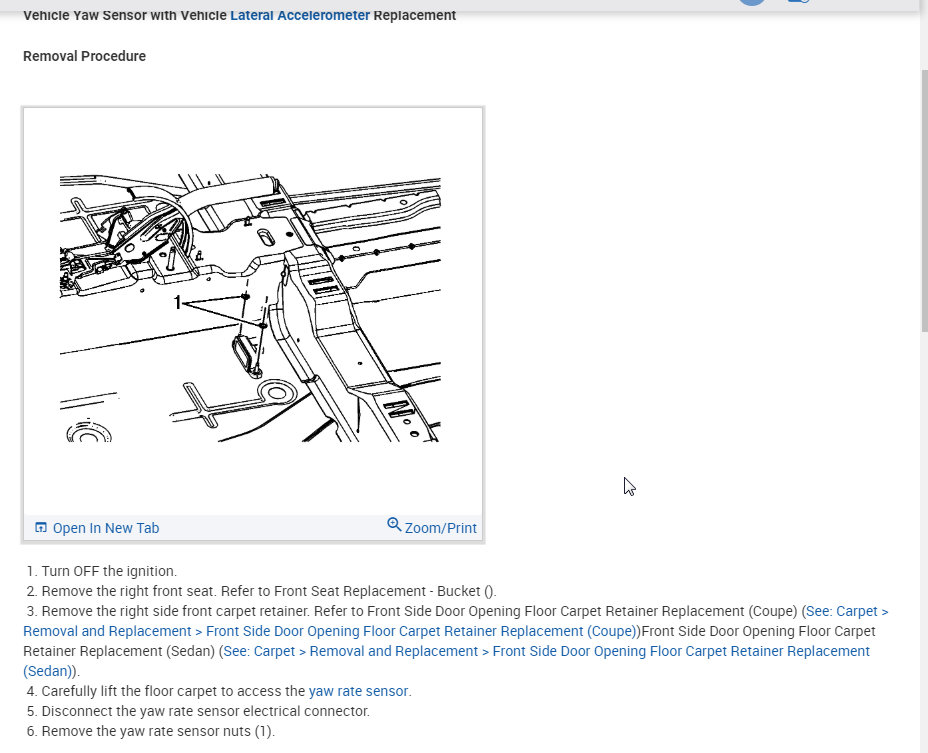 Vehicle Yaw Sensor with Vehicle Lateral Accelerometer Replacement

Removal Procedure

1

Open In New Tab

Zoom/Print

1. Turn OFF the ignition.
2. Remove the right front seat. Refer to Front Seat Replacement - Bucket ().
3. Remove the right side front carpet retainer. Refer to Front Side Door Opening Floor Carpet Retainer Replacement (Coupe) (See: Carpet > Removal and Replacement > Front Side Door Opening Floor Carpet Retainer Replacement (Coupe))Front Side Door Opening Floor Carpet Retainer Replacement (Sedan) (See: Carpet > Removal and Replacement > Front Side Door Opening Floor Carpet Retainer Replacement (Sedan)).
4. Carefully lift the floor carpet to access the yaw rate sensor.
5. Disconnect the yaw rate sensor electrical connector.
6. Remove the yaw rate sensor nuts (1).