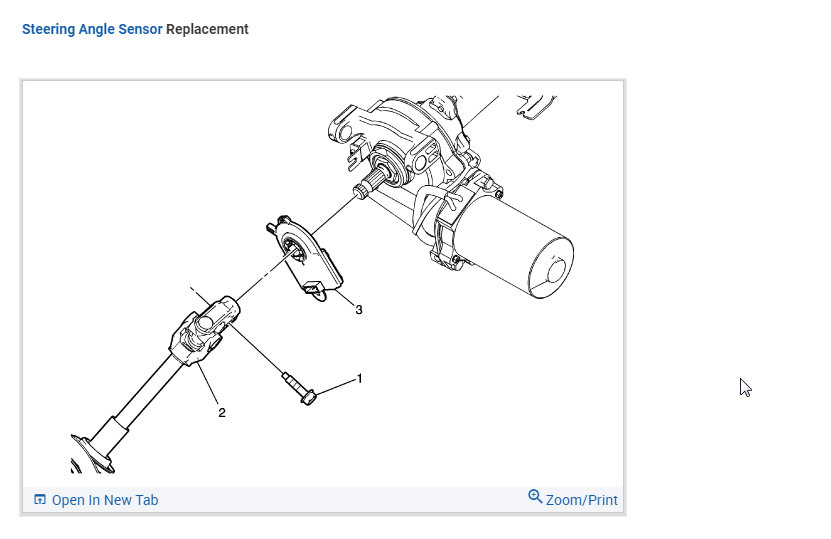 Steering Angle Sensor Replacement

3

1

2

Open In New Tab

Zoom/Print