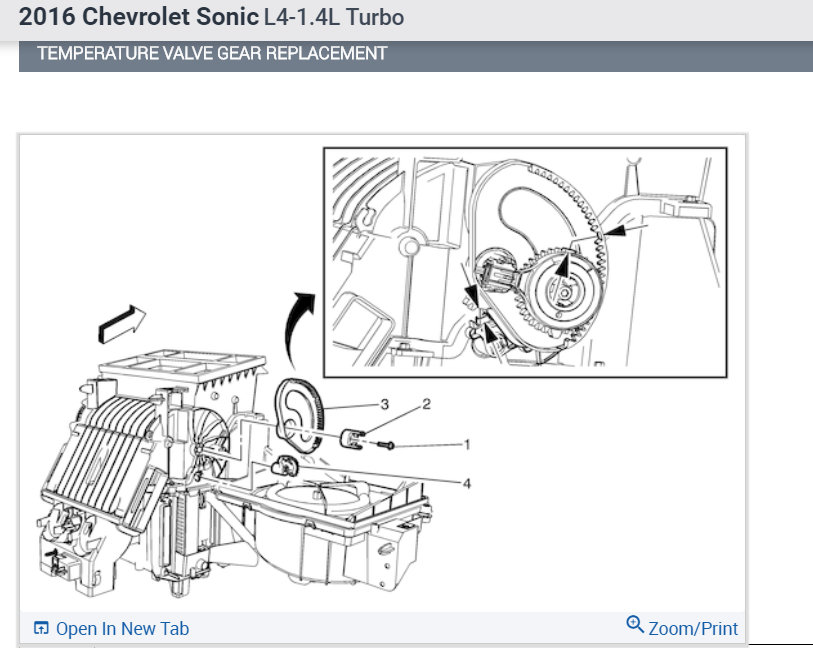 2016 Chevrolet Sonic L4-1.4L Turbo

TEMPERATURE VALVE GEAR REPLACEMENT

3
2
1
4

Open In New Tab

Zoom/Print