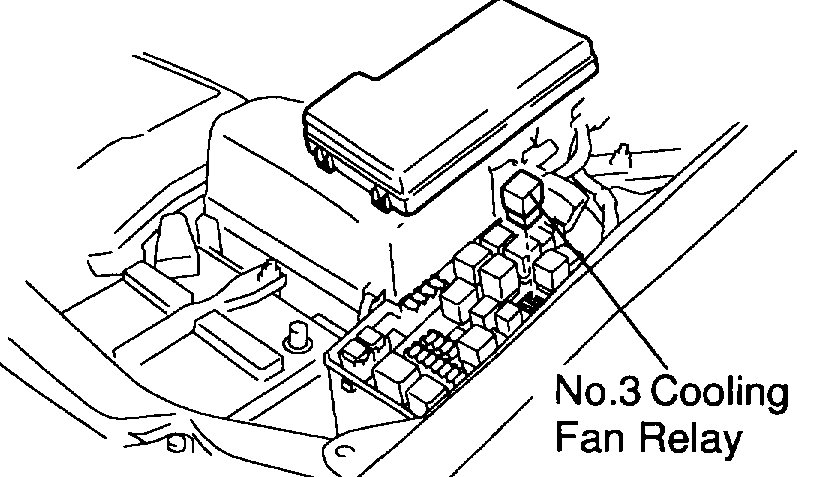 No.3 Cooling Fan Relay