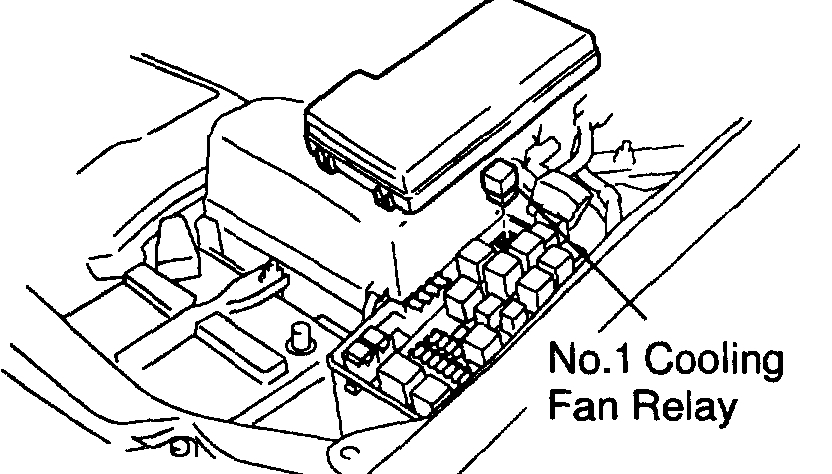 No.1 Cooling Fan Relay