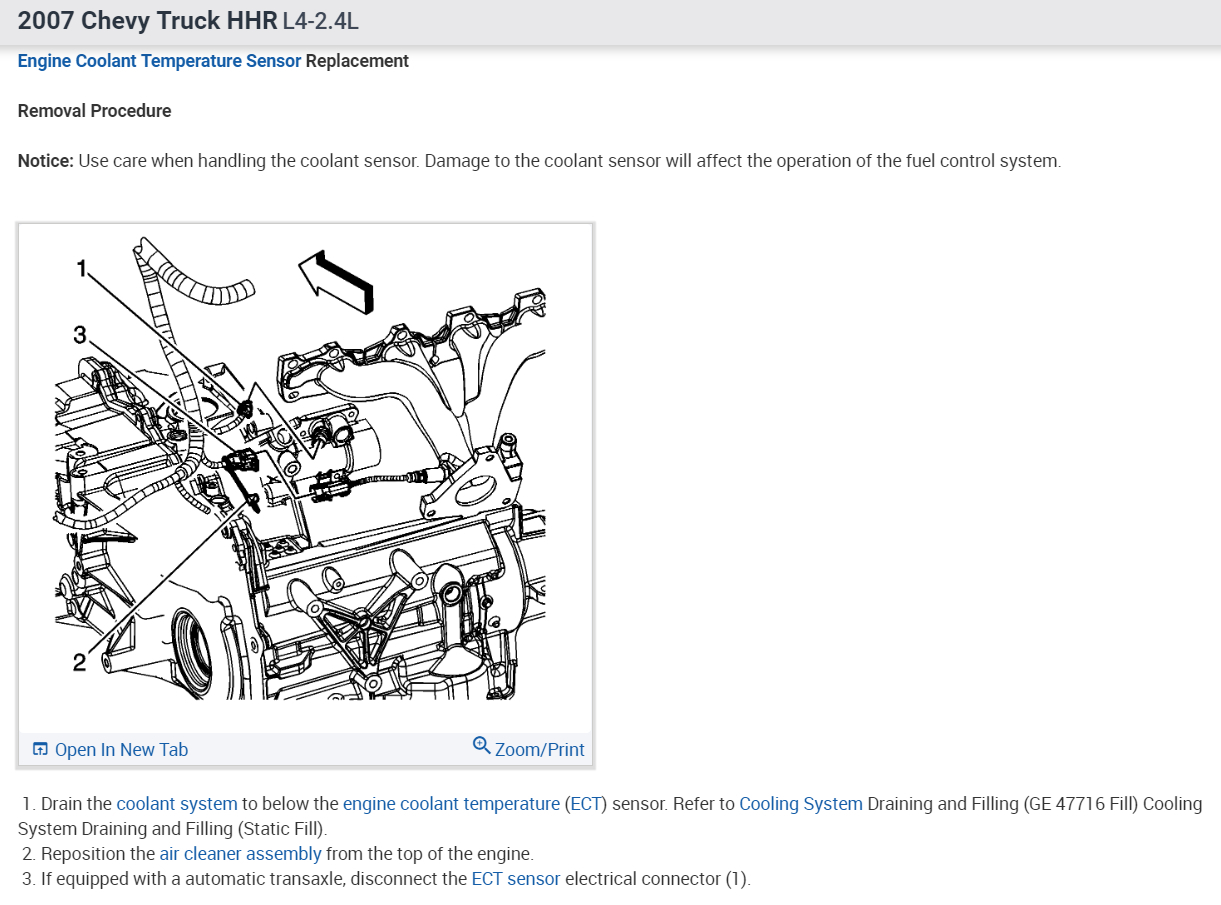 2007 Chevy Truck HHR L4-2.4L

Engine Coolant Temperature Sensor Replacement

Removal Procedure

Notice: Use care when handling the coolant sensor. Damage to the coolant sensor will affect the operation of the fuel control system.

1

3

2

Open In New Tab

Zoom/Print

1. Drain the coolant system to below the engine coolant temperature (ECT) sensor. Refer to Cooling System Draining and Filling (GE 47716 Fill) Cooling System Draining and Filling (Static Fill).
2. Reposition the air cleaner assembly from the top of the engine.
3. If equipped with a automatic transaxle, disconnect the ECT sensor electrical connector (1).