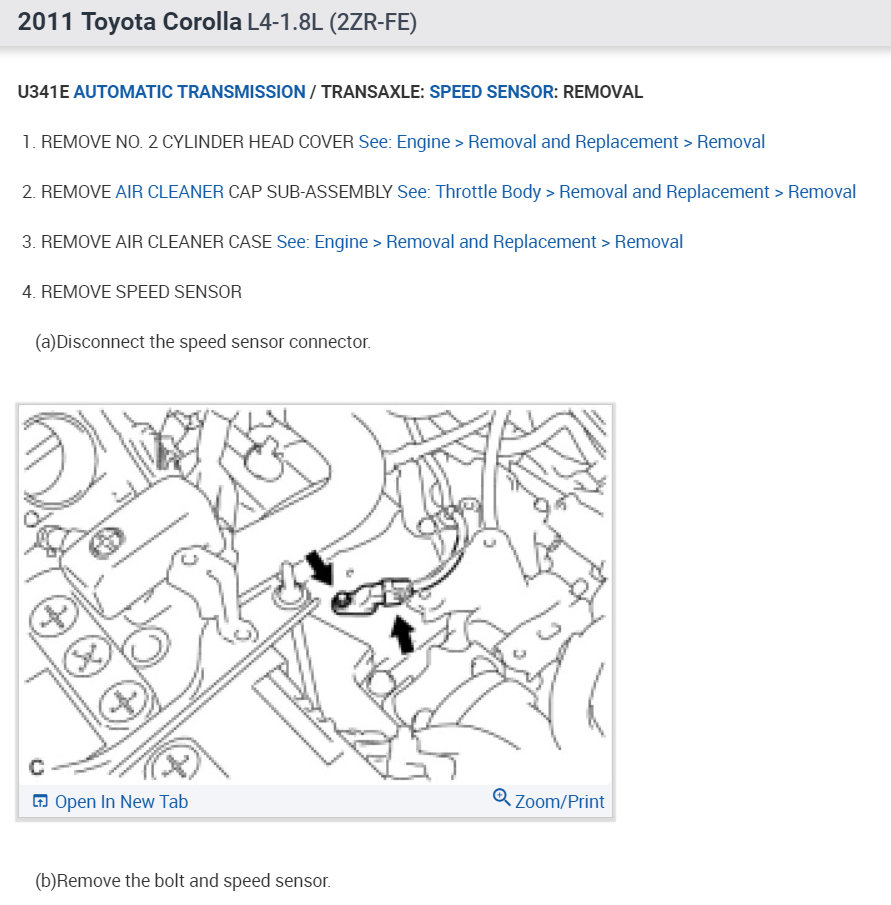 2011 Toyota Corolla L4-1.8L (2ZR-FE)

U341E AUTOMATIC TRANSMISSION / TRANSAXLE: SPEED SENSOR: REMOVAL

1. REMOVE NO. 2 CYLINDER HEAD COVER See: Engine > Removal and Replacement > Removal

2. REMOVE AIR CLEANER CAP SUB-ASSEMBLY See: Throttle Body > Removal and Replacement > Removal

3. REMOVE AIR CLEANER CASE See: Engine > Removal and Replacement > Removal

4. REMOVE SPEED SENSOR

(a)Disconnect the speed sensor connector.

C

Open In New Tab

Zoom/Print

(b)Remove the bolt and speed sensor.