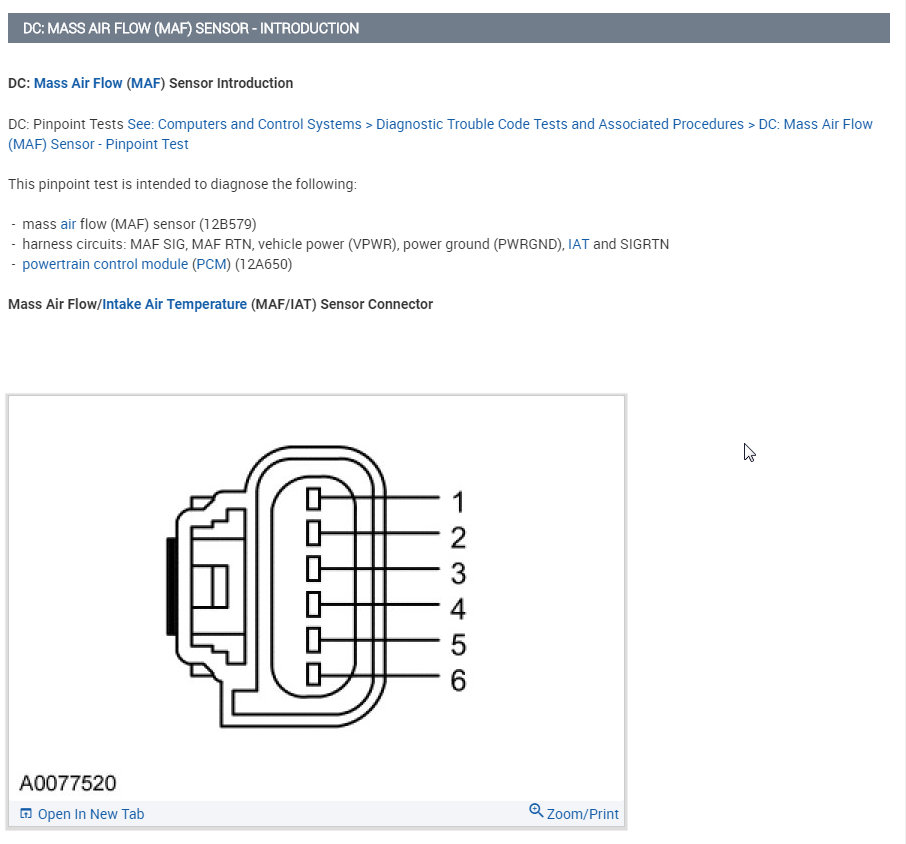 DC: MASS AIR FLOW (MAF) SENSOR - INTRODUCTION

DC: Mass Air Flow (MAF) Sensor Introduction

DC: Pinpoint Tests See: Computers and Control Systems > Diagnostic Trouble Code Tests and Associated Procedures > DC: Mass Air Flow (MAF) Sensor - Pinpoint Test

This pinpoint test is intended to diagnose the following:

- mass air flow (MAF) sensor (12B579)
- harness circuits: MAF SIG, MAF RTN, vehicle power (VPWR), power ground (PWRGND), IAT and SIGRTN
- powertrain control module (PCM) (12A650)

Mass Air Flow/Intake Air Temperature (MAF/IAT) Sensor Connector

1
2
3
4
5
6

A0077520

Open In New Tab

Zoom/Print