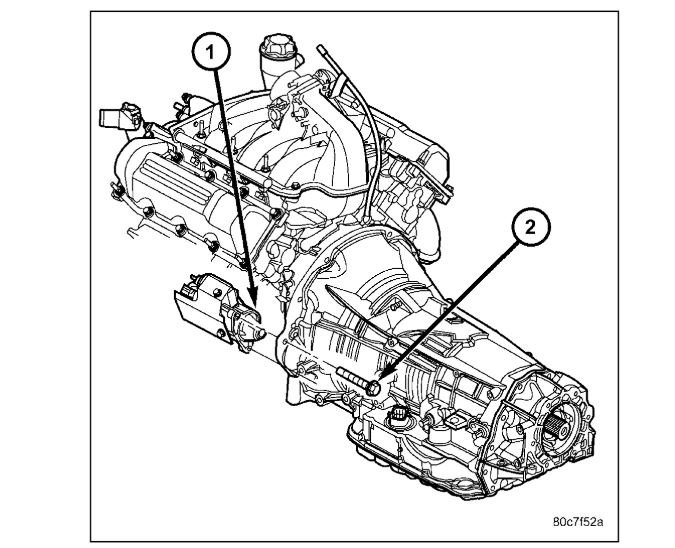 1

2

80c7f52a