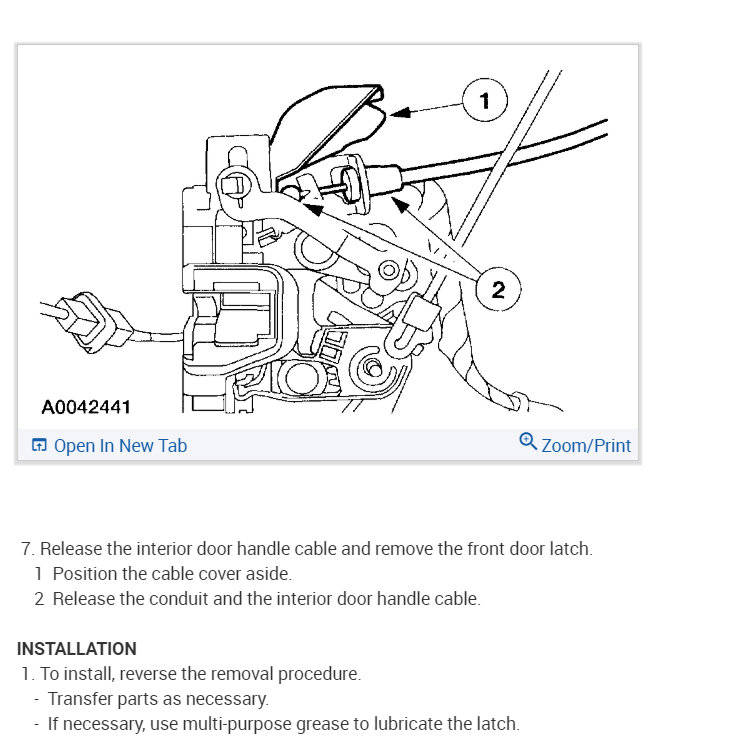 1

2

A0042441

Open In New Tab

Zoom/Print

7. Release the interior door handle cable and remove the front door latch.
1 Position the cable cover aside.
2 Release the conduit and the interior door handle cable.

INSTALLATION
1. To install, reverse the removal procedure.
- Transfer parts as necessary.
- If necessary, use multi-purpose grease to lubricate the latch.