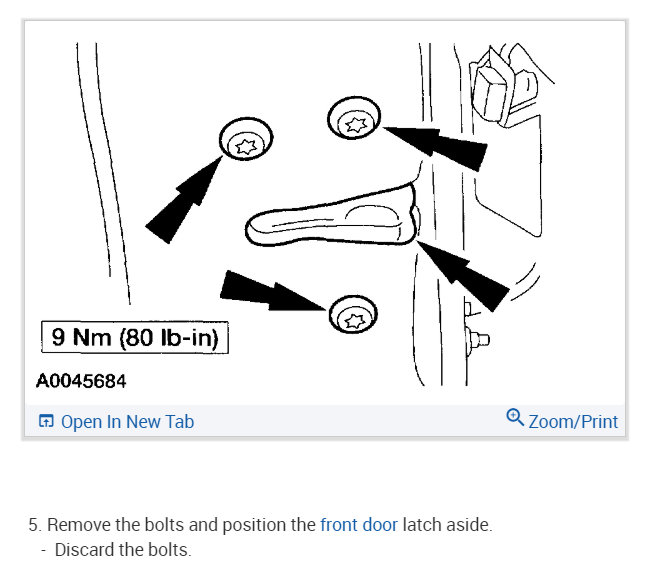 9 Nm (80 lb-in)

A0045684

Open In New Tab

Zoom/Print

5. Remove the bolts and position the front door latch aside.
- Discard the bolts.