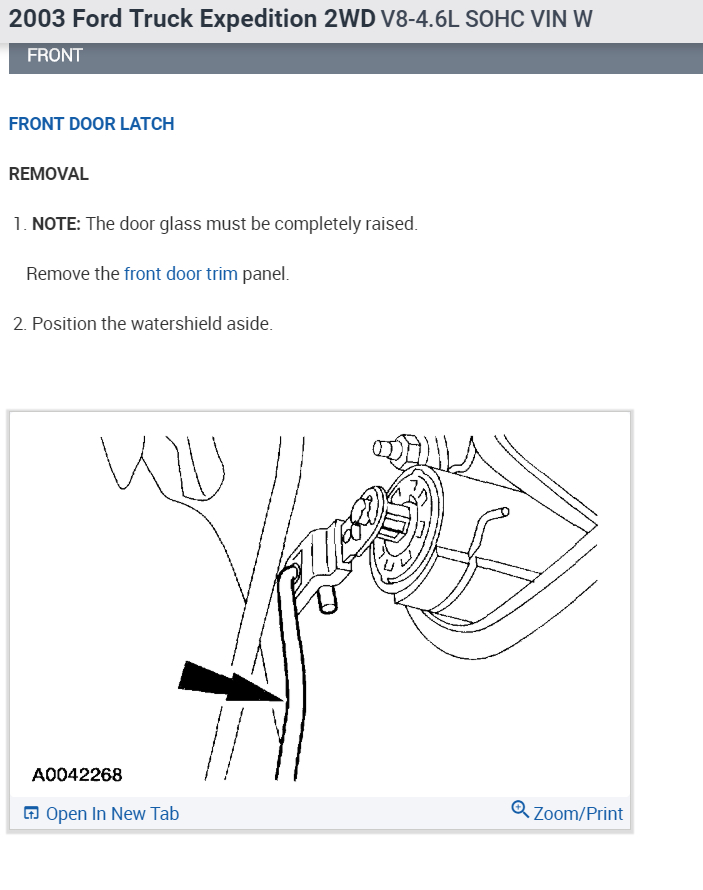 2003 Ford Truck Expedition 2WD V8-4.6L SOHC VIN W

FRONT

FRONT DOOR LATCH

REMOVAL

1. NOTE: The door glass must be completely raised.

Remove the front door trim panel.

2. Position the watershield aside.

A0042268

Open In New Tab

Zoom/Print