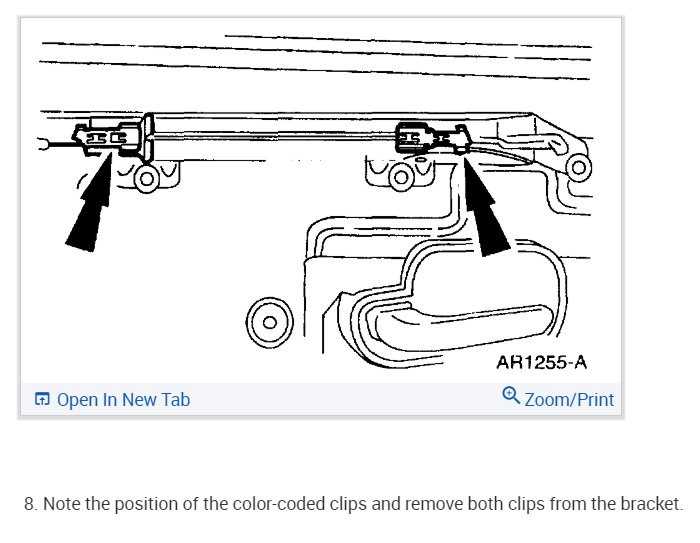 AR1255-A

Open In New Tab

Zoom/Print

8. Note the position of the color-coded clips and remove both clips from the bracket.