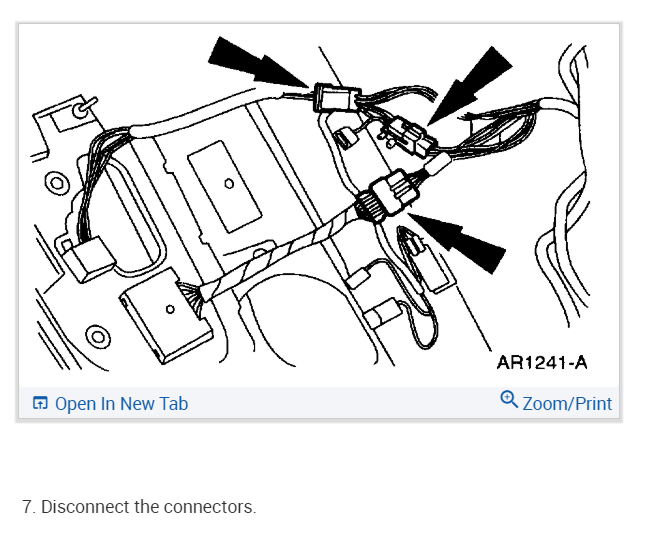 AR1241-A

Open In New Tab

Zoom/Print

7. Disconnect the connectors.