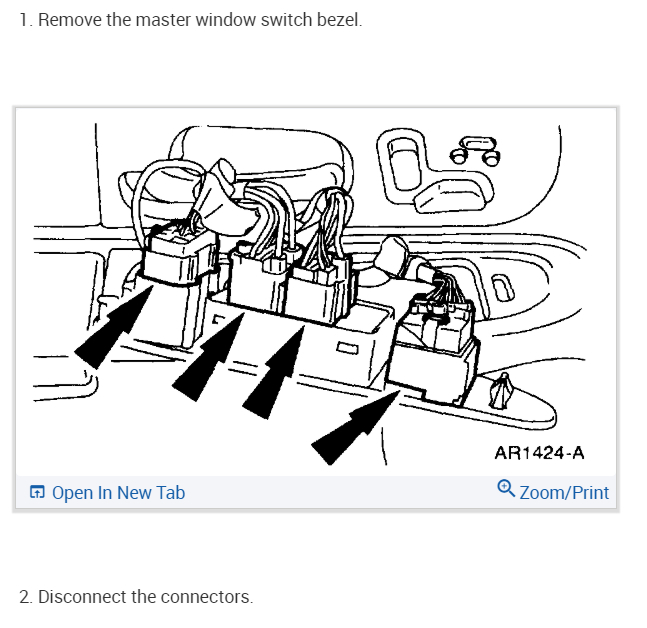 1. Remove the master window switch bezel.

AR1424-A

Open In New Tab

Zoom/Print

2. Disconnect the connectors.