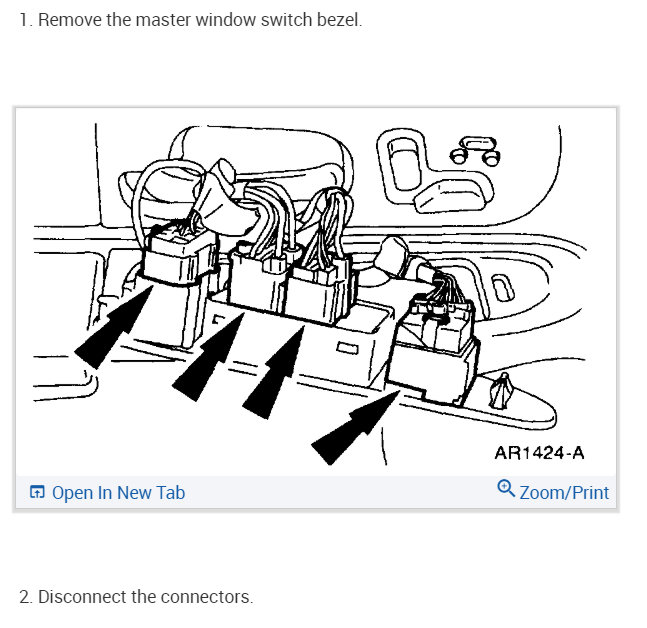 1. Remove the master window switch bezel.

AR1424-A

Open In New Tab

Zoom/Print

2. Disconnect the connectors.