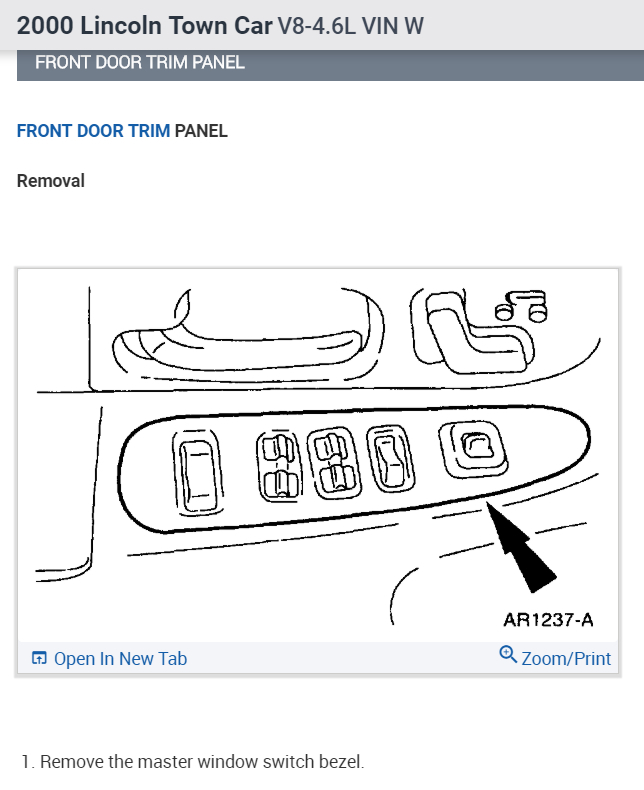 2000 Lincoln Town Car V8-4.6L VIN W

FRONT DOOR TRIM PANEL

FRONT DOOR TRIM PANEL

Removal

AR1237-A

Open In New Tab

Zoom/Print

1. Remove the master window switch bezel.