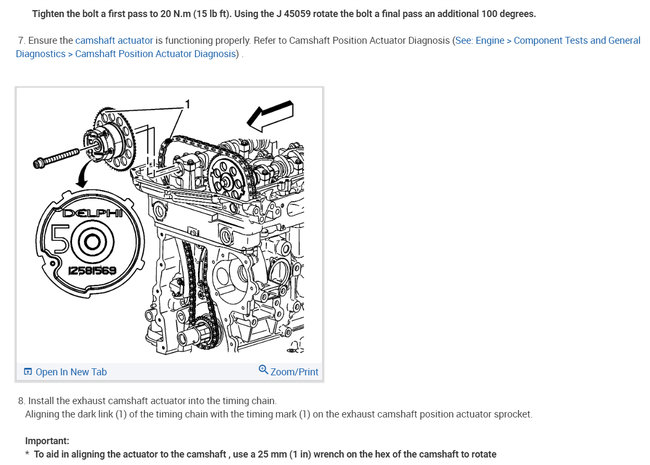 Tighten the bolt a first pass to 20 N.m (15 lb ft). Using the J 45059 rotate the bolt a final pass an additional 100 degrees.

7. Ensure the camshaft actuator is functioning properly. Refer to Camshaft Position Actuator Diagnosis (See: Engine > Component Tests and General Diagnostics > Camshaft Position Actuator Diagnosis) .

1

DELPHI

50

12581569

Open In New Tab

Zoom/Print

8. Install the exhaust camshaft actuator into the timing chain.
Aligning the dark link (1) of the timing chain with the timing mark (1) on the exhaust camshaft position actuator sprocket.

Important:
* To aid in aligning the actuator to the camshaft , use a 25 mm (1 in) wrench on the hex of the camshaft to rotate