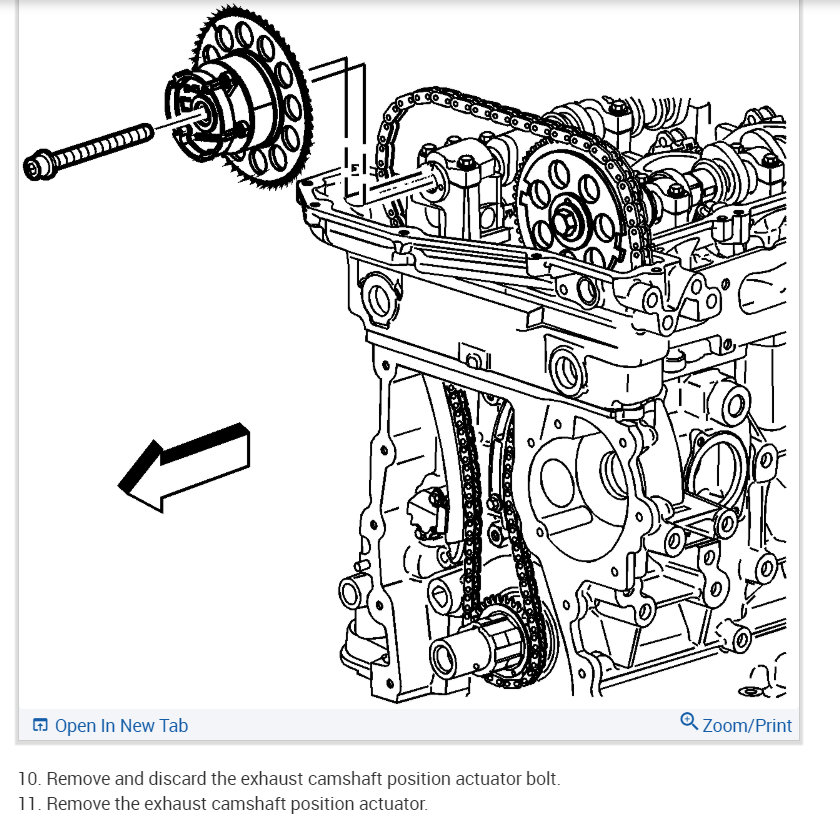 Open In New Tab

Zoom/Print

10. Remove and discard the exhaust camshaft position actuator bolt.
11. Remove the exhaust camshaft position actuator.