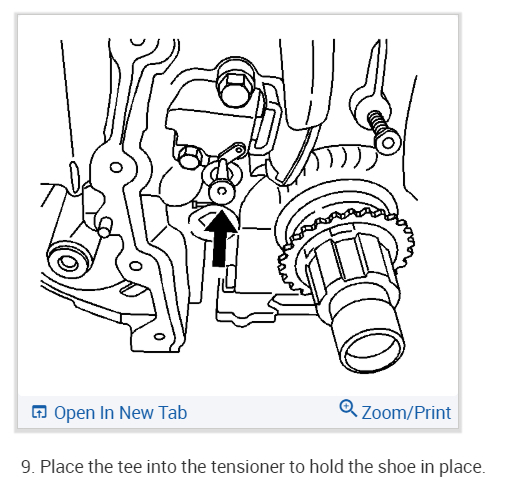 Open In New Tab

Zoom/Print

9. Place the tee into the tensioner to hold the shoe in place.