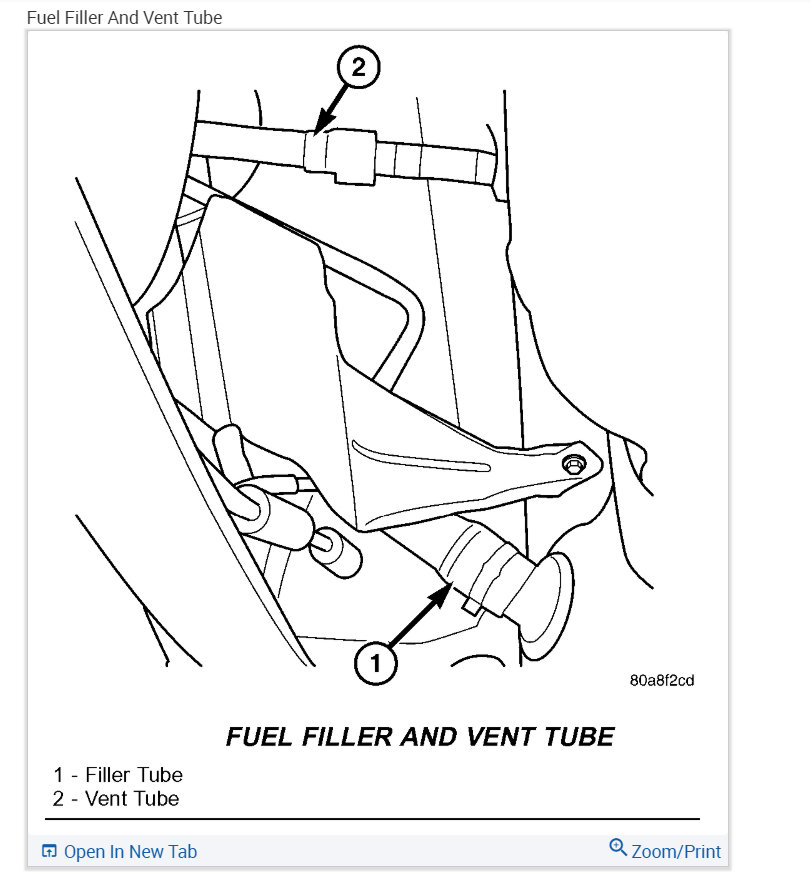 Fuel Filler And Vent Tube

2

1

80a8f2cd

FUEL FILLER AND VENT TUBE

1 - Filler Tube
2 - Vent Tube

Open In New Tab

Zoom/Print