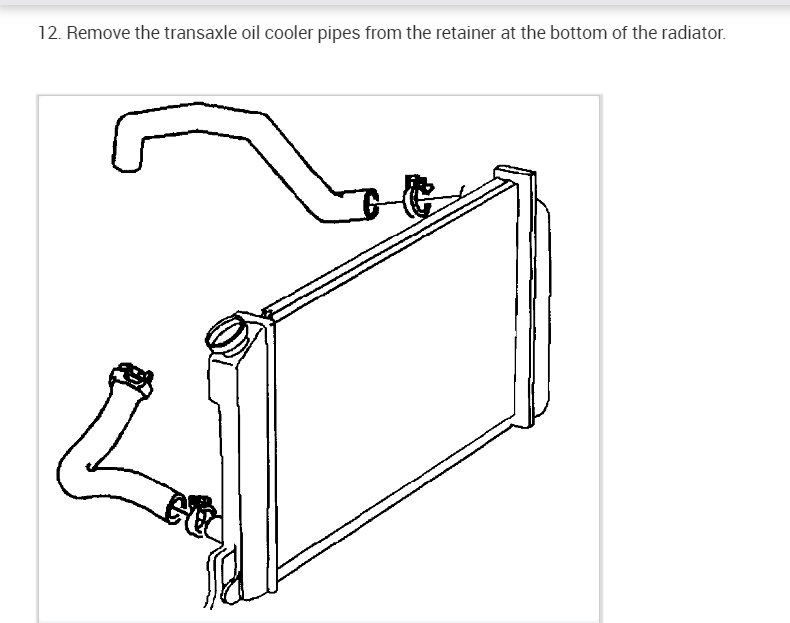 12. Remove the transaxle oil cooler pipes from the retainer at the bottom of the radiator.