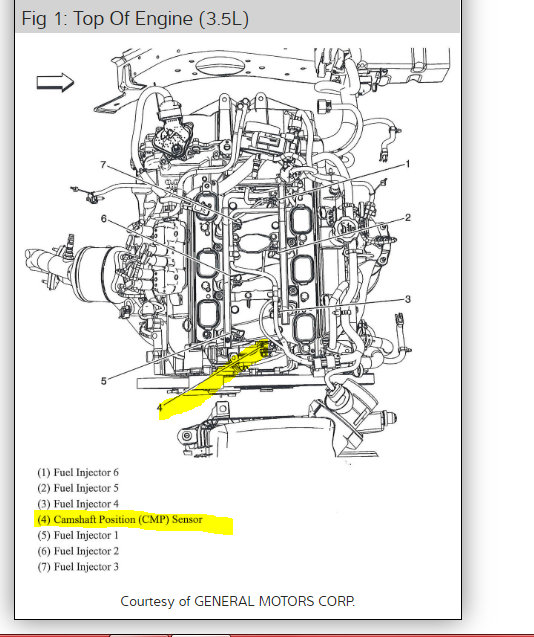 Fig 1: Top Of Engine (3.5L)

7
1
6
2
3
5
4

(1) Fuel Injector 6
(2) Fuel Injector 5
(3) Fuel Injector 4
(4) Camshaft Position (CMP) Sensor
(5) Fuel Injector 1
(6) Fuel Injector 2
(7) Fuel Injector 3

Courtesy of GENERAL MOTORS CORP.