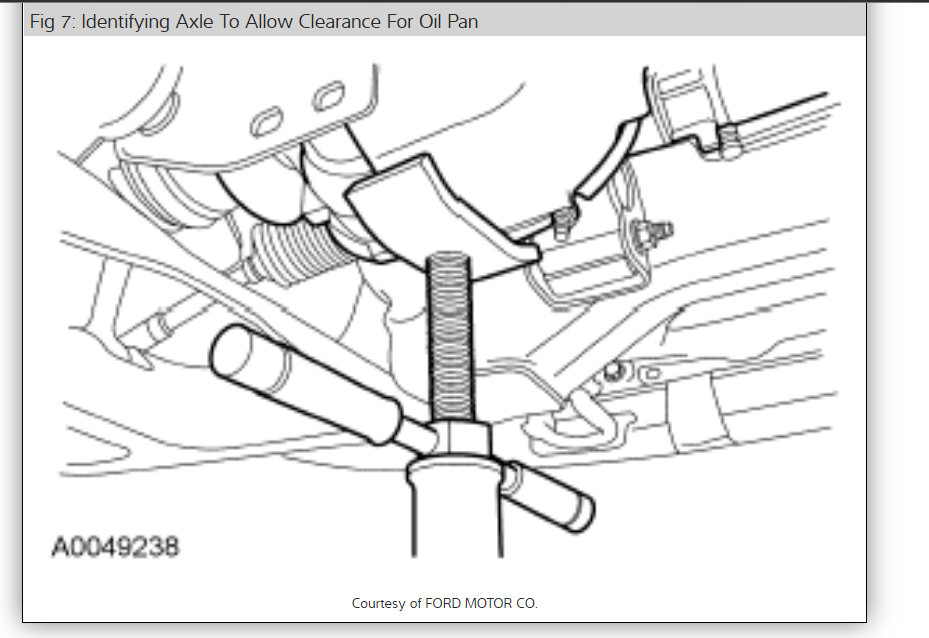 Fig 7: Identifying Axle To Allow Clearance For Oil Pan

A0049238

Courtesy of FORD MOTOR CO.