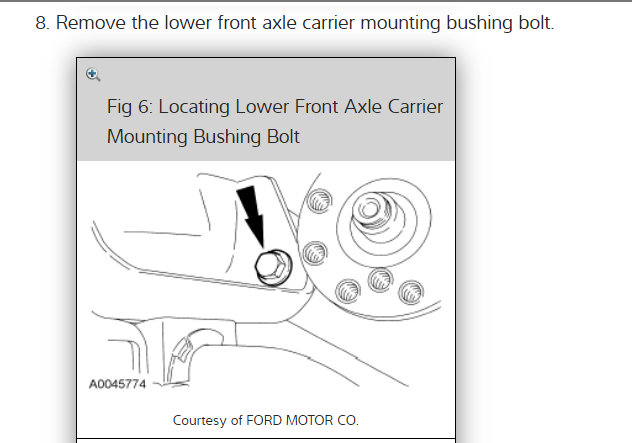 8. Remove the lower front axle carrier mounting bushing bolt.

Fig 6: Locating Lower Front Axle Carrier Mounting Bushing Bolt

A0045774

Courtesy of FORD MOTOR CO.