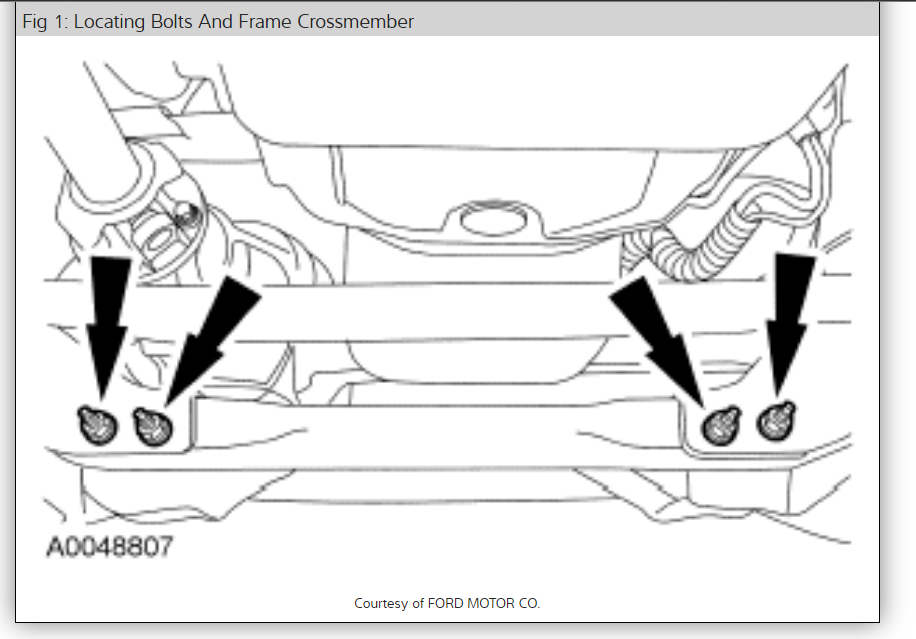 Fig 1: Locating Bolts And Frame Crossmember

A0048807

Courtesy of FORD MOTOR CO.