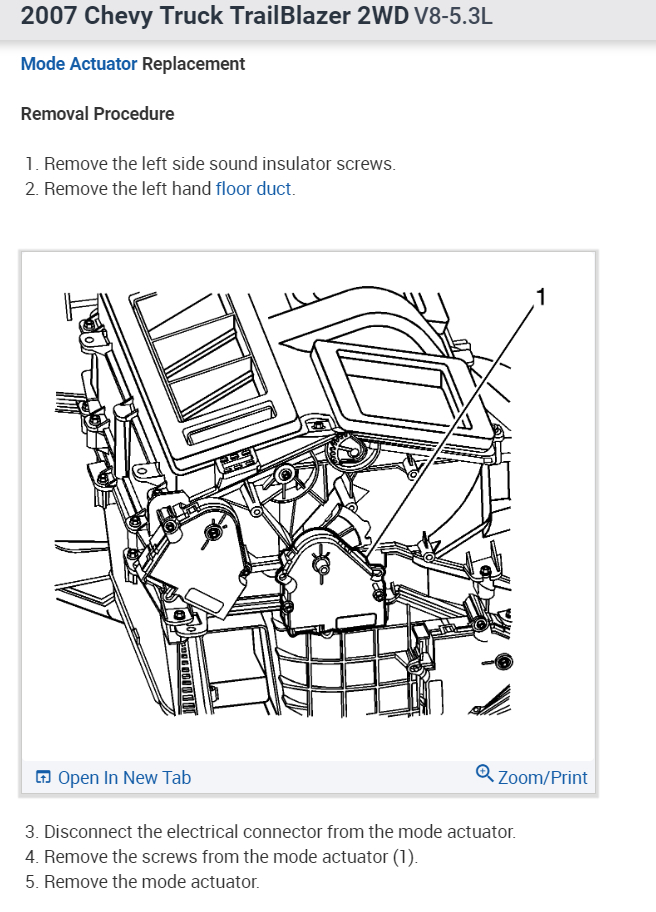 2007 Chevy Truck TrailBlazer 2WD V8-5.3L

Mode Actuator Replacement

Removal Procedure

1. Remove the left side sound insulator screws.
2. Remove the left hand floor duct.

1

Open In New Tab

Zoom/Print

3. Disconnect the electrical connector from the mode actuator.
4. Remove the screws from the mode actuator (1).
5. Remove the mode actuator.