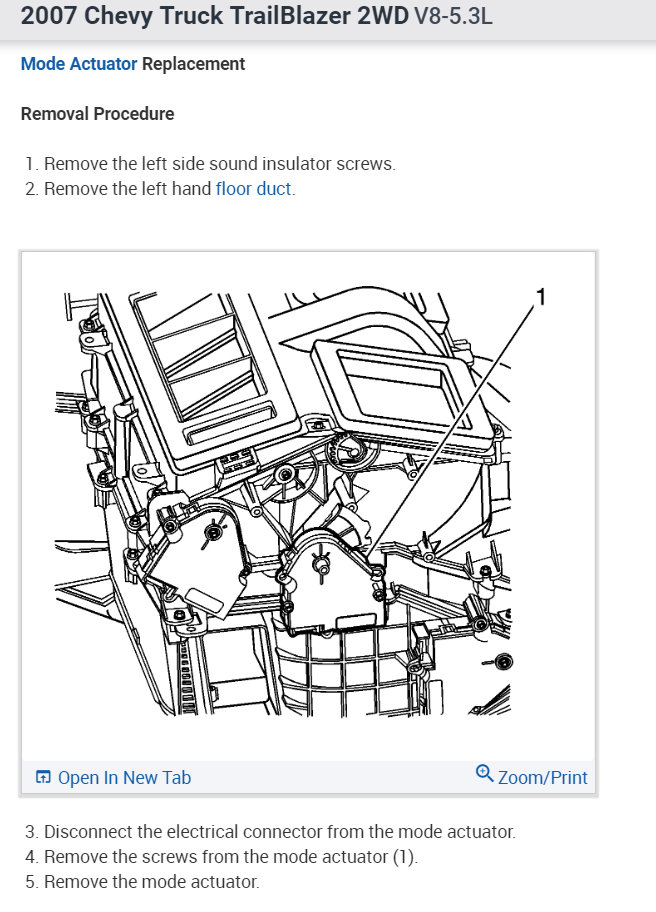 2007 Chevy Truck TrailBlazer 2WD V8-5.3L

Mode Actuator Replacement

Removal Procedure

1. Remove the left side sound insulator screws.
2. Remove the left hand floor duct.

1

Open In New Tab

Zoom/Print

3. Disconnect the electrical connector from the mode actuator.
4. Remove the screws from the mode actuator (1).
5. Remove the mode actuator.