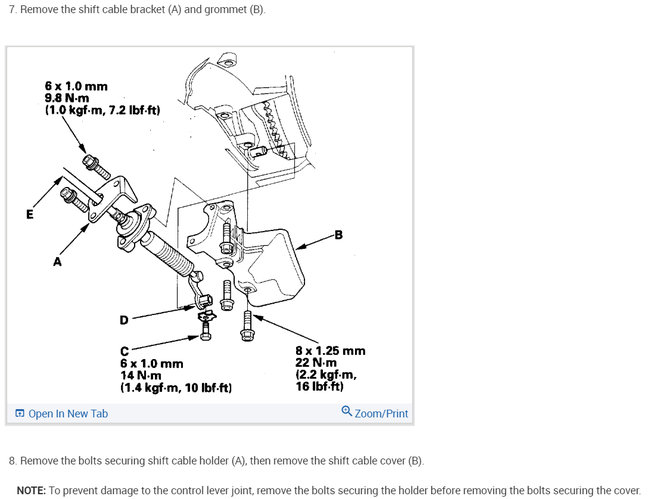 7. Remove the shift cable bracket (A) and grommet (B).

6 x 1.0 mm
9.8 N·m
(1.0 kgf·m, 7.2 lbf·ft)

E

A

B

D

C
6 x 1.0 mm
14 N·m
(1.4 kgf·m, 10 lbf·ft)

8 x 1.25 mm
22 N·m
(2.2 kgf·m,
16 lbf·ft)

Open In New Tab

Zoom/Print

8. Remove the bolts securing shift cable holder (A), then remove the shift cable cover (B).

NOTE: To prevent damage to the control lever joint, remove the bolts securing the holder before removing the bolts securing the cover.