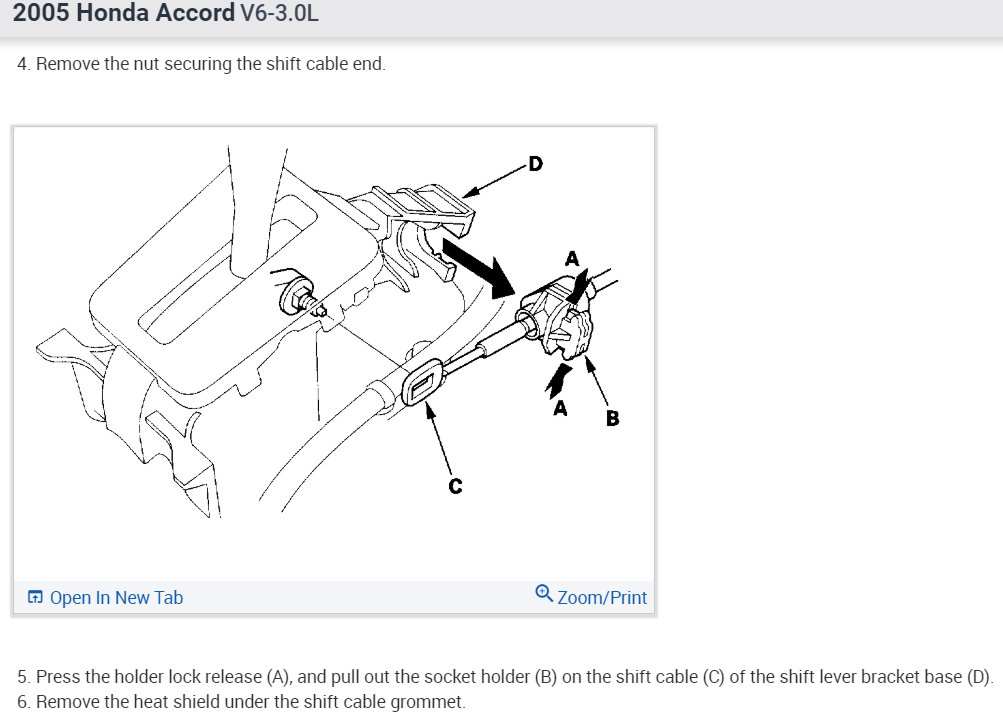 2005 Honda Accord V6-3.0L

4. Remove the nut securing the shift cable end.

D

A

A

B

C

Open In New Tab

Zoom/Print

5. Press the holder lock release (A), and pull out the socket holder (B) on the shift cable (C) of the shift lever bracket base (D).
6. Remove the heat shield under the shift cable grommet.