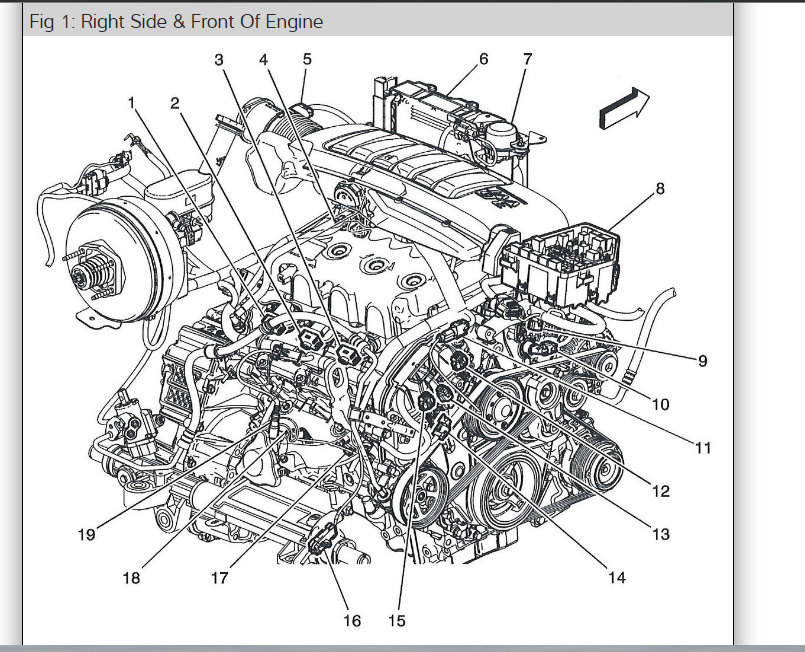 Fig 1: Right Side & Front Of Engine

3 4 5 6 7
1 2
8
9
10
11
12
13
14
19
18 17
16 15