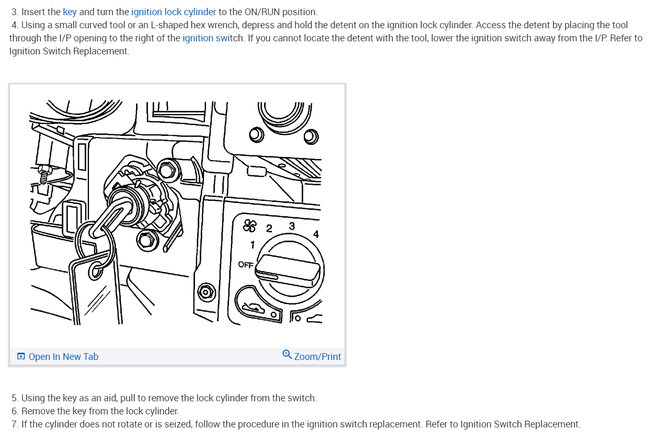 3. Insert the key and turn the ignition lock cylinder to the ON/RUN position.
4. Using a small curved tool or an L-shaped hex wrench, depress and hold the detent on the ignition lock cylinder. Access the detent by placing the tool through the I/P opening to the right of the ignition switch. If you cannot locate the detent with the tool, lower the ignition switch away from the I/P. Refer to Ignition Switch Replacement.

2
3
4
1
OFF

Open In New Tab
Zoom/Print

5. Using the key as an aid, pull to remove the lock cylinder from the switch.
6. Remove the key from the lock cylinder.
7. If the cylinder does not rotate or is seized, follow the procedure in the ignition switch replacement. Refer to Ignition Switch Replacement.