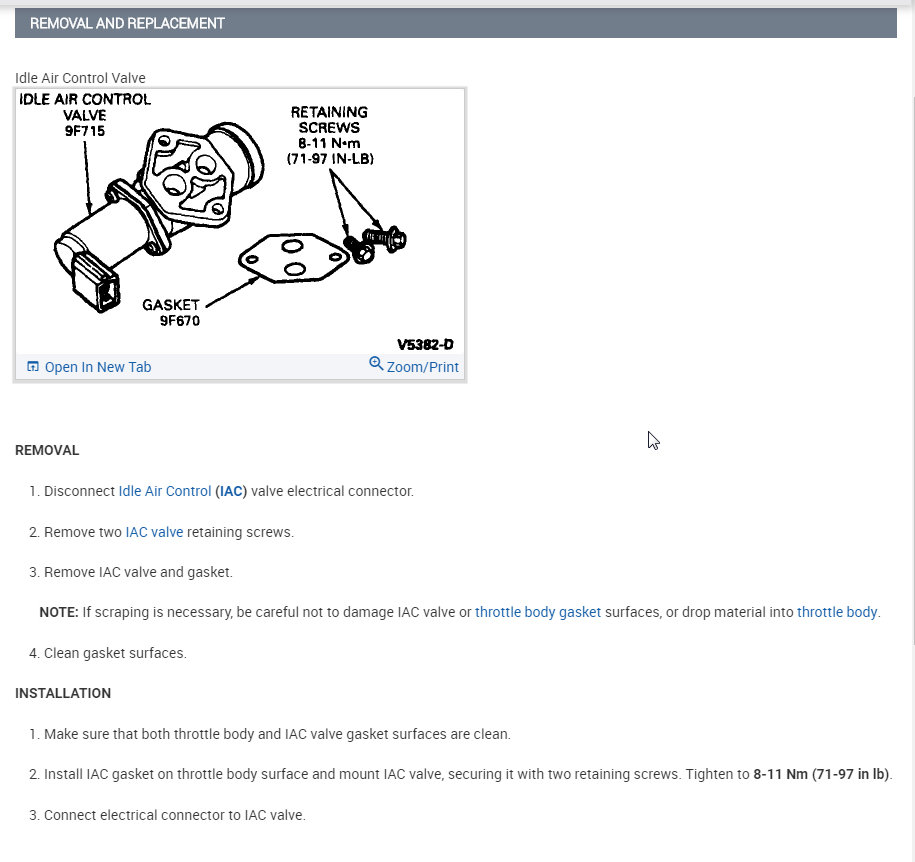 REMOVAL AND REPLACEMENT

Idle Air Control Valve

IDLE AIR CONTROL VALVE 9F715

RETAINING SCREWS 8-11 N•m (71-97 IN-LB)

GASKET 9F670

V5382-D

Open In New Tab

Zoom/Print

REMOVAL

1. Disconnect Idle Air Control (IAC) valve electrical connector.

2. Remove two IAC valve retaining screws.

3. Remove IAC valve and gasket.

NOTE: If scraping is necessary, be careful not to damage IAC valve or throttle body gasket surfaces, or drop material into throttle body.

4. Clean gasket surfaces.

INSTALLATION

1. Make sure that both throttle body and IAC valve gasket surfaces are clean.

2. Install IAC gasket on throttle body surface and mount IAC valve, securing it with two retaining screws. Tighten to 8-11 Nm (71-97 in lb).

3. Connect electrical connector to IAC valve.