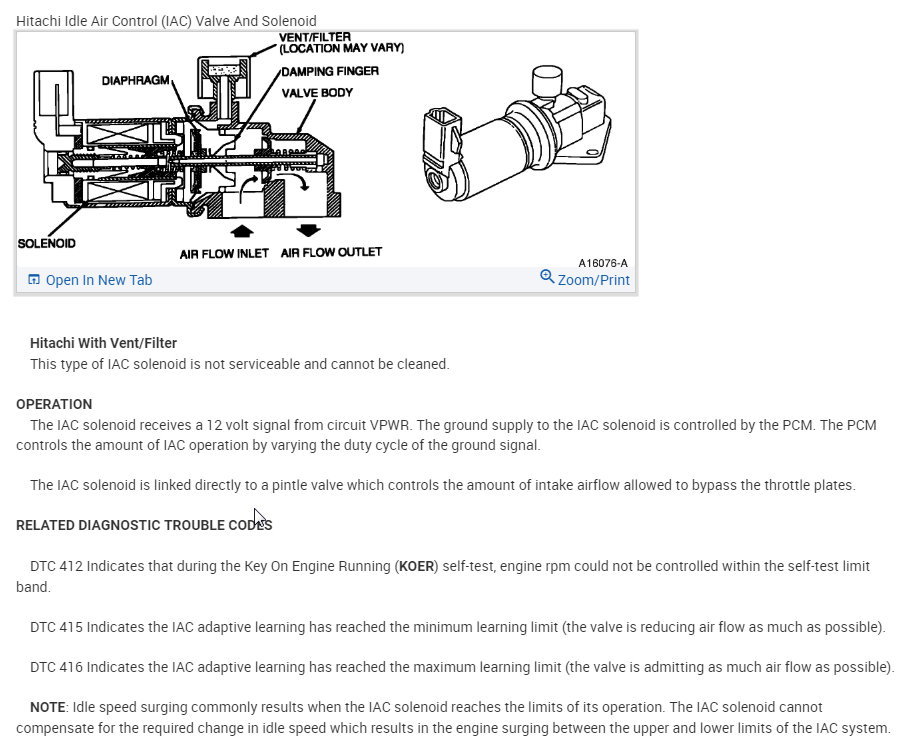 Hitachi Idle Air Control (IAC) Valve And Solenoid

VENT/FILTER (LOCATION MAY VARY)
DIAPHRAGM
DAMPING FINGER
VALVE BODY
SOLENOID
AIR FLOW INLET
AIR FLOW OUTLET
A16076-A

Open In New Tab
Zoom/Print

Hitachi With Vent/Filter
This type of IAC solenoid is not serviceable and cannot be cleaned.

OPERATION
The IAC solenoid receives a 12 volt signal from circuit VPWR. The ground supply to the IAC solenoid is controlled by the PCM. The PCM controls the amount of IAC operation by varying the duty cycle of the ground signal.

The IAC solenoid is linked directly to a pintle valve which controls the amount of intake airflow allowed to bypass the throttle plates.

RELATED DIAGNOSTIC TROUBLE CODES

DTC 412 Indicates that during the Key On Engine Running (KOER) self-test, engine rpm could not be controlled within the self-test limit band.

DTC 415 Indicates the IAC adaptive learning has reached the minimum learning limit (the valve is reducing air flow as much as possible).

DTC 416 Indicates the IAC adaptive learning has reached the maximum learning limit (the valve is admitting as much air flow as possible).

NOTE: Idle speed surging commonly results when the IAC solenoid reaches the limits of its operation. The IAC solenoid cannot compensate for the required change in idle speed which results in the engine surging between the upper and lower limits of the IAC system.