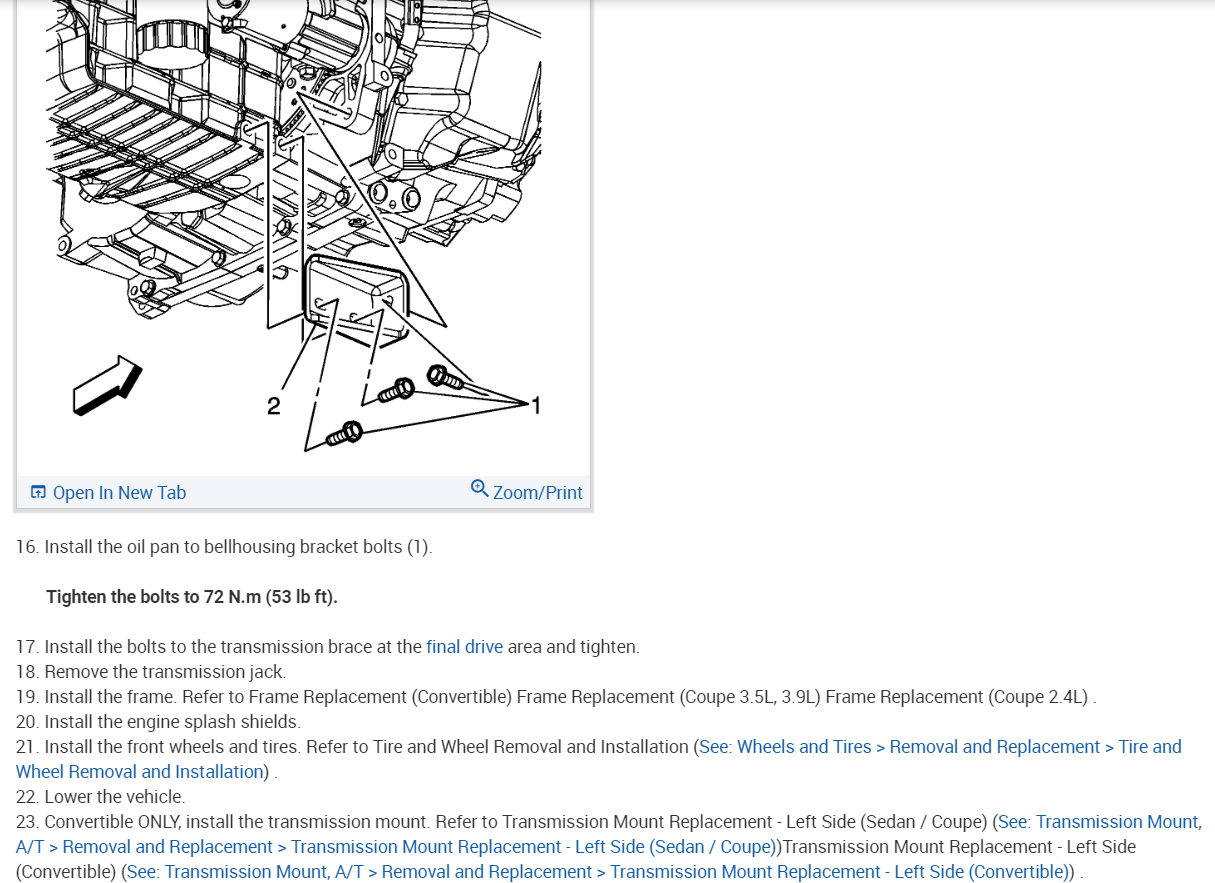 2

1

Open In New Tab

Zoom/Print

16. Install the oil pan to bellhousing bracket bolts (1).

Tighten the bolts to 72 N.m (53 lb ft).

17. Install the bolts to the transmission brace at the final drive area and tighten.
18. Remove the transmission jack.
19. Install the frame. Refer to Frame Replacement (Convertible) Frame Replacement (Coupe 3.5L, 3.9L) Frame Replacement (Coupe 2.4L) .
20. Install the engine splash shields.
21. Install the front wheels and tires. Refer to Tire and Wheel Removal and Installation (See: Wheels and Tires > Removal and Replacement > Tire and Wheel Removal and Installation) .
22. Lower the vehicle.
23. Convertible ONLY, install the transmission mount. Refer to Transmission Mount Replacement - Left Side (Sedan / Coupe) (See: Transmission Mount, A/T > Removal and Replacement > Transmission Mount Replacement - Left Side (Sedan / Coupe))Transmission Mount Replacement - Left Side (Convertible) (See: Transmission Mount, A/T > Removal and Replacement > Transmission Mount Replacement - Left Side (Convertible)) .