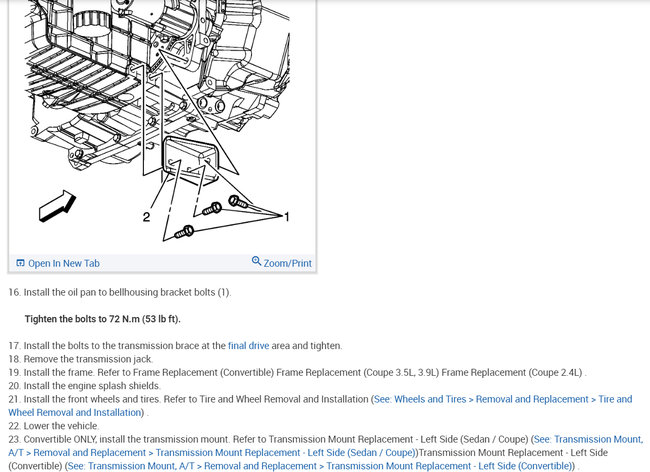 2

1

Open In New Tab

Zoom/Print

16. Install the oil pan to bellhousing bracket bolts (1).

Tighten the bolts to 72 N.m (53 lb ft).

17. Install the bolts to the transmission brace at the final drive area and tighten.
18. Remove the transmission jack.
19. Install the frame. Refer to Frame Replacement (Convertible) Frame Replacement (Coupe 3.5L, 3.9L) Frame Replacement (Coupe 2.4L) .
20. Install the engine splash shields.
21. Install the front wheels and tires. Refer to Tire and Wheel Removal and Installation (See: Wheels and Tires > Removal and Replacement > Tire and Wheel Removal and Installation) .
22. Lower the vehicle.
23. Convertible ONLY, install the transmission mount. Refer to Transmission Mount Replacement - Left Side (Sedan / Coupe) (See: Transmission Mount, A/T > Removal and Replacement > Transmission Mount Replacement - Left Side (Sedan / Coupe))Transmission Mount Replacement - Left Side (Convertible) (See: Transmission Mount, A/T > Removal and Replacement > Transmission Mount Replacement - Left Side (Convertible)) .