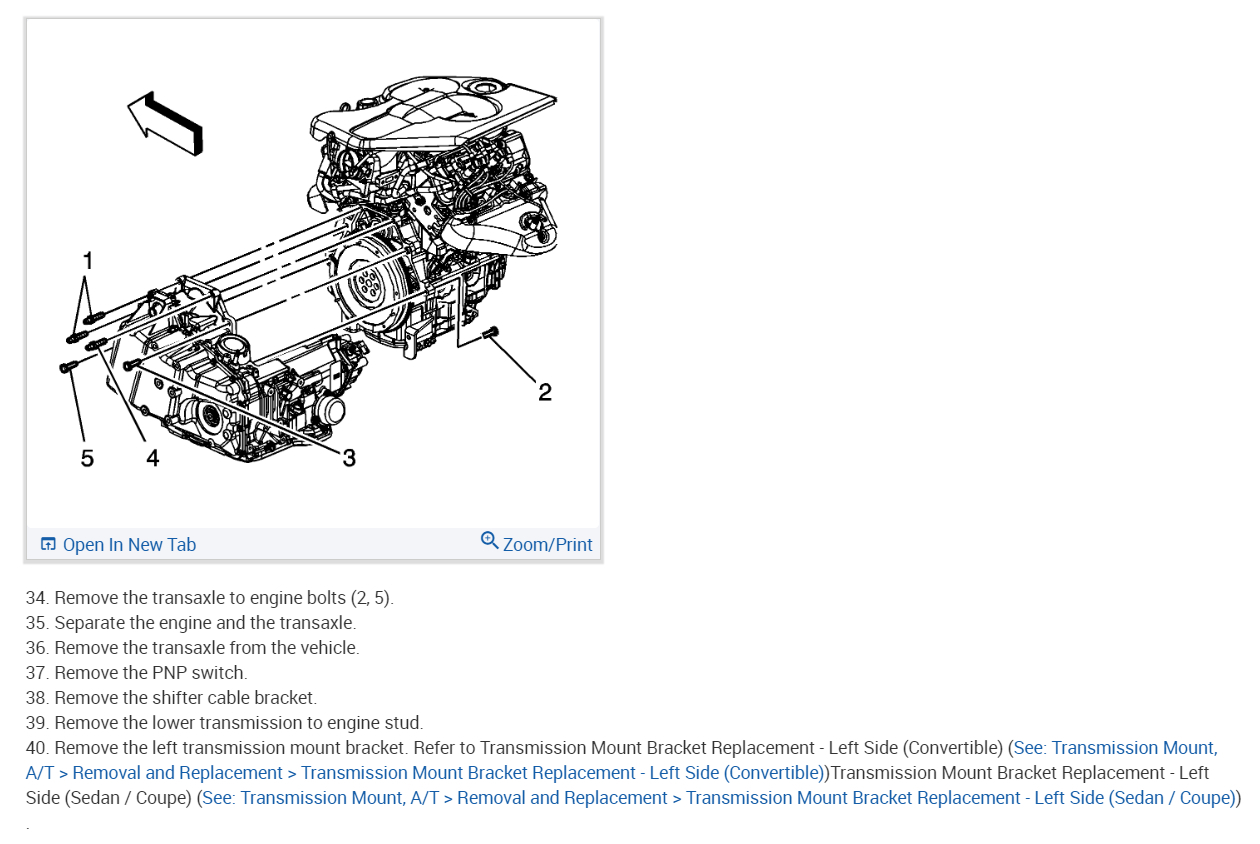 1

2

5

4

3

Open In New Tab

Zoom/Print

34. Remove the transaxle to engine bolts (2, 5).
35. Separate the engine and the transaxle.
36. Remove the transaxle from the vehicle.
37. Remove the PNP switch.
38. Remove the shifter cable bracket.
39. Remove the lower transmission to engine stud.
40. Remove the left transmission mount bracket. Refer to Transmission Mount Bracket Replacement - Left Side (Convertible) (See: Transmission Mount, A/T > Removal and Replacement > Transmission Mount Bracket Replacement - Left Side (Convertible))Transmission Mount Bracket Replacement - Left Side (Sedan / Coupe) (See: Transmission Mount, A/T > Removal and Replacement > Transmission Mount Bracket Replacement - Left Side (Sedan / Coupe))
.