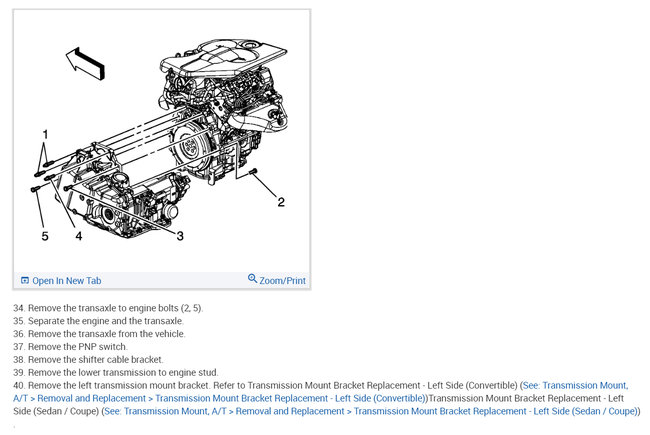 1
2
5
4
3

Open In New Tab
Zoom/Print

34. Remove the transaxle to engine bolts (2, 5).
35. Separate the engine and the transaxle.
36. Remove the transaxle from the vehicle.
37. Remove the PNP switch.
38. Remove the shifter cable bracket.
39. Remove the lower transmission to engine stud.
40. Remove the left transmission mount bracket. Refer to Transmission Mount Bracket Replacement - Left Side (Convertible) (See: Transmission Mount, A/T > Removal and Replacement > Transmission Mount Bracket Replacement - Left Side (Convertible))Transmission Mount Bracket Replacement - Left Side (Sedan / Coupe) (See: Transmission Mount, A/T > Removal and Replacement > Transmission Mount Bracket Replacement - Left Side (Sedan / Coupe))