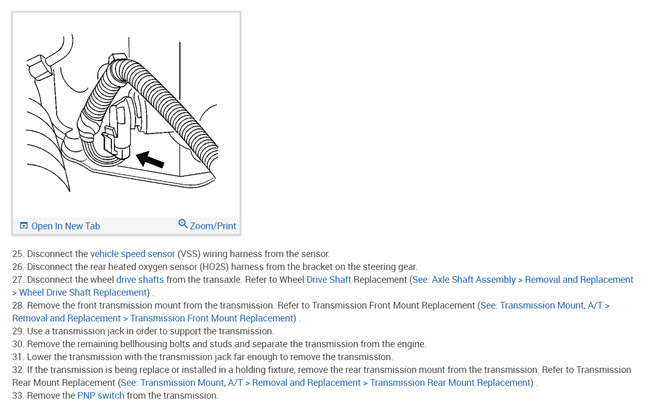 Open In New Tab
Zoom/Print

25. Disconnect the vehicle speed sensor (VSS) wiring harness from the sensor.
26. Disconnect the rear heated oxygen sensor (HO2S) harness from the bracket on the steering gear.
27. Disconnect the wheel drive shafts from the transaxle. Refer to Wheel Drive Shaft Replacement (See: Axle Shaft Assembly > Removal and Replacement > Wheel Drive Shaft Replacement) .
28. Remove the front transmission mount from the transmission. Refer to Transmission Front Mount Replacement (See: Transmission Mount, A/T > Removal and Replacement > Transmission Front Mount Replacement) .
29. Use a transmission jack in order to support the transmission.
30. Remove the remaining bellhousing bolts and studs and separate the transmission from the engine.
31. Lower the transmission with the transmission jack far enough to remove the transmission.
32. If the transmission is being replace or installed in a holding fixture, remove the rear transmission mount from the transmission. Refer to Transmission Rear Mount Replacement (See: Transmission Mount, A/T > Removal and Replacement > Transmission Rear Mount Replacement) .
33. Remove the PNP switch from the transmission.