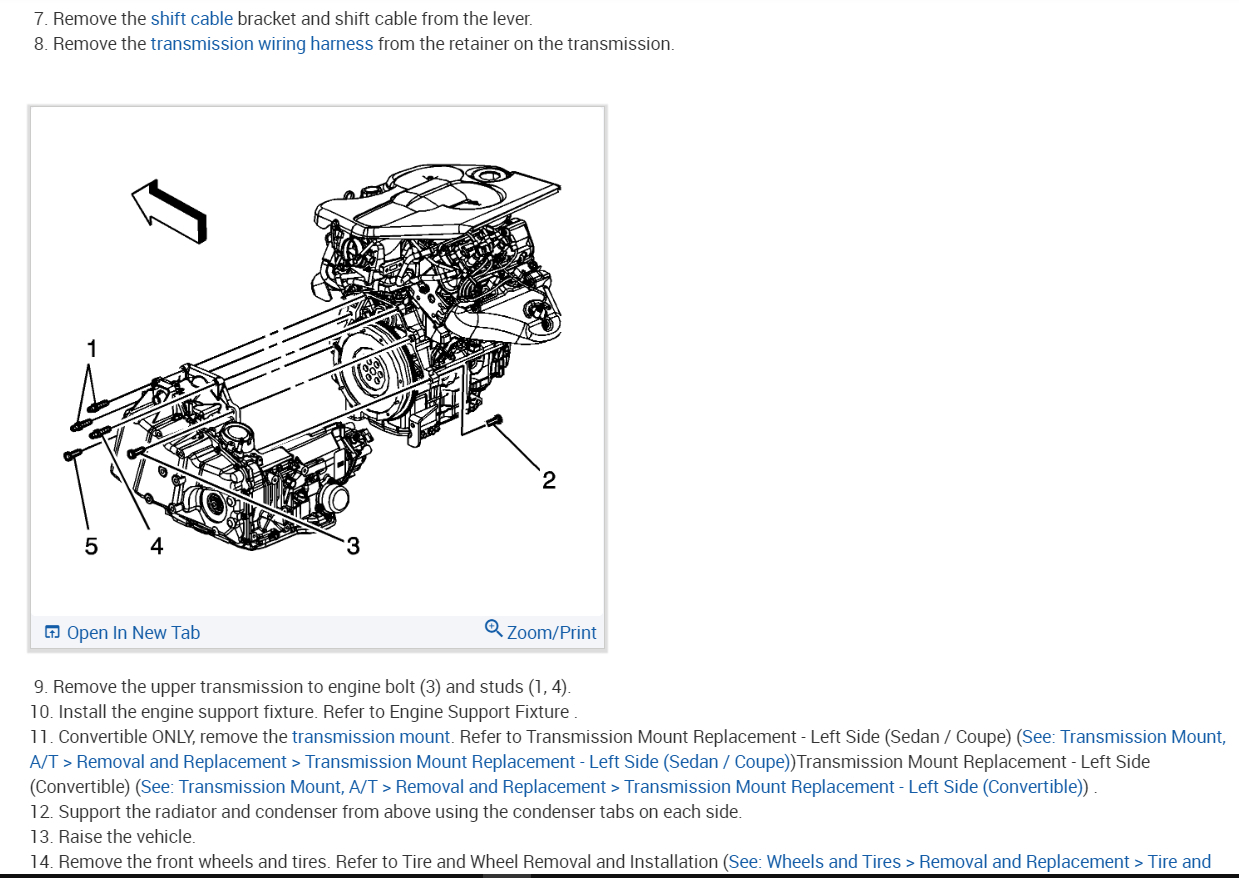 7. Remove the shift cable bracket and shift cable from the lever.
8. Remove the transmission wiring harness from the retainer on the transmission.

1

2

5 4 3

Open In New Tab Zoom/Print

9. Remove the upper transmission to engine bolt (3) and studs (1, 4).
10. Install the engine support fixture. Refer to Engine Support Fixture .
11. Convertible ONLY, remove the transmission mount. Refer to Transmission Mount Replacement - Left Side (Sedan / Coupe) (See: Transmission Mount, A/T > Removal and Replacement > Transmission Mount Replacement - Left Side (Sedan / Coupe))Transmission Mount Replacement - Left Side (Convertible) (See: Transmission Mount, A/T > Removal and Replacement > Transmission Mount Replacement - Left Side (Convertible)) .
12. Support the radiator and condenser from above using the condenser tabs on each side.
13. Raise the vehicle.
14. Remove the front wheels and tires. Refer to Tire and Wheel Removal and Installation (See: Wheels and Tires > Removal and Replacement > Tire and