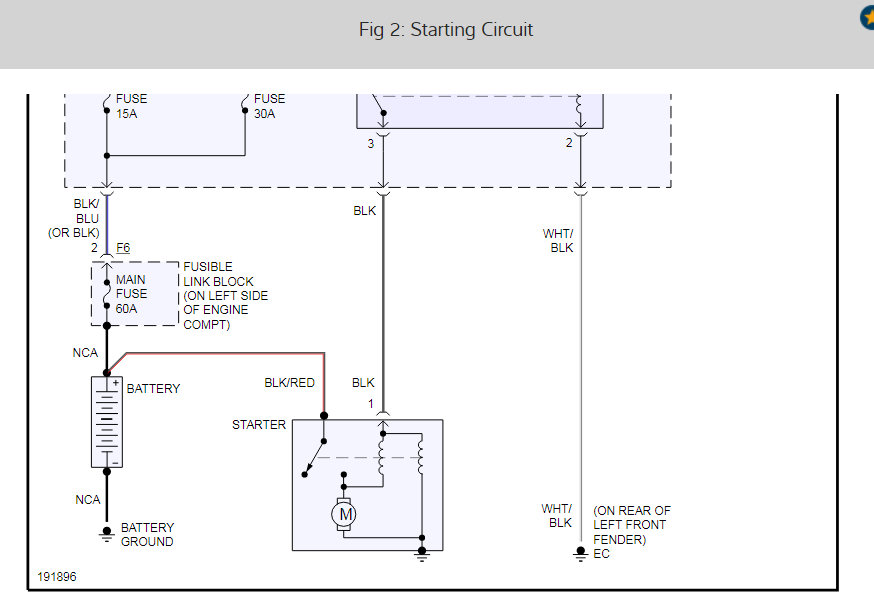 Fig 2: Starting Circuit

FUSE 15A

FUSE 30A

3

2

BLK/ BLU (OR BLK)

BLK

WHT/ BLK

2

F6

MAIN FUSE 60A

FUSIBLE LINK BLOCK (ON LEFT SIDE OF ENGINE COMPT)

NCA

BATTERY

+

−

BLK/RED

BLK

1

STARTER

M

NCA

BATTERY GROUND

WHT/ BLK

(ON REAR OF LEFT FRONT FENDER)

EC

191896