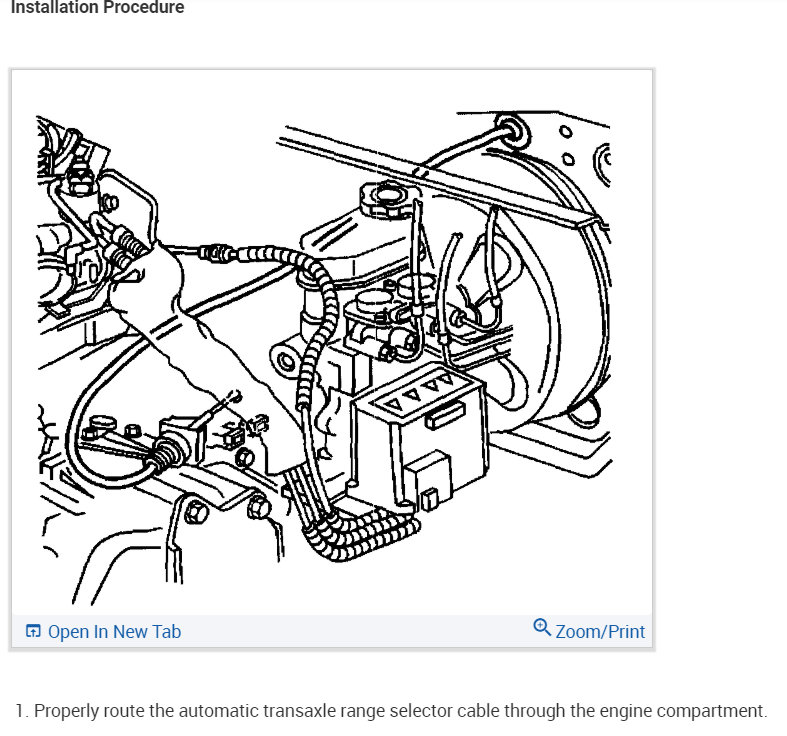 Installation Procedure

Open In New Tab

Zoom/Print

1. Properly route the automatic transaxle range selector cable through the engine compartment.