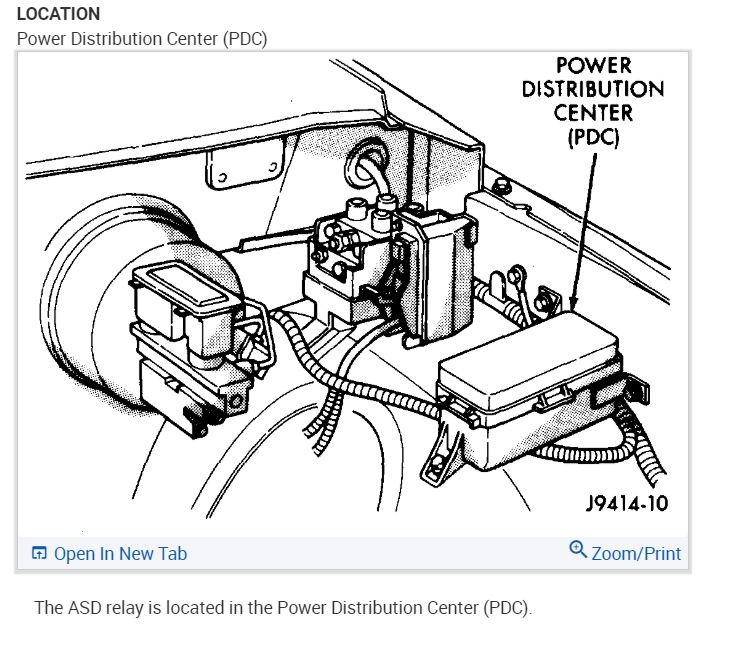 LOCATION
Power Distribution Center (PDC)

POWER DISTRIBUTION CENTER (PDC)

J9414-10

Open In New Tab
Zoom/Print

The ASD relay is located in the Power Distribution Center (PDC).