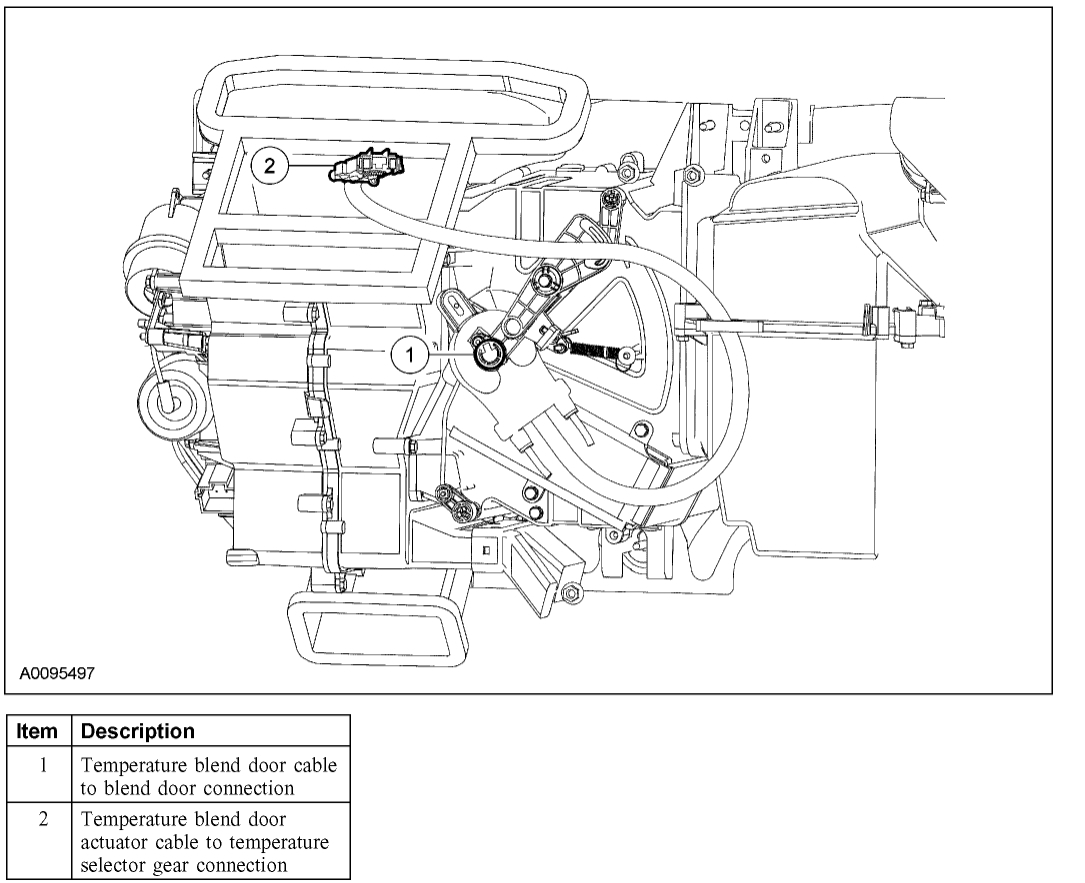 2

1

A0095497

| Item | Description |
|---|---|
| 1 | Temperature blend door cable to blend door connection |
| 2 | Temperature blend door actuator cable to temperature selector gear connection |