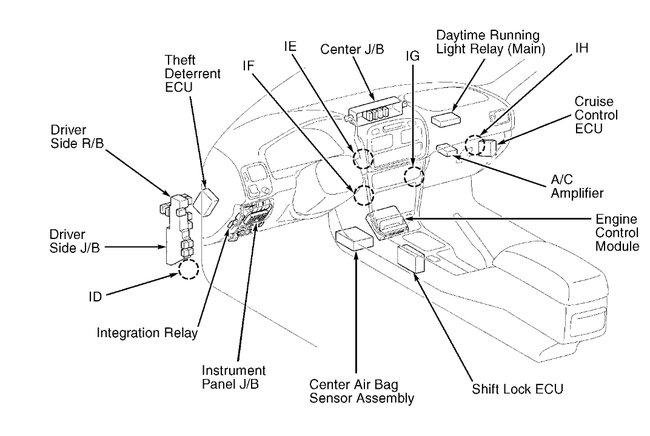 Theft Deterrent ECU

IF

IE

Center J/B

IG

Daytime Running Light Relay (Main)

IH

Cruise Control ECU

Driver Side R/B

A/C Amplifier

Driver Side J/B

Engine Control Module

ID

Integration Relay

Instrument Panel J/B

Center Air Bag Sensor Assembly

Shift Lock ECU