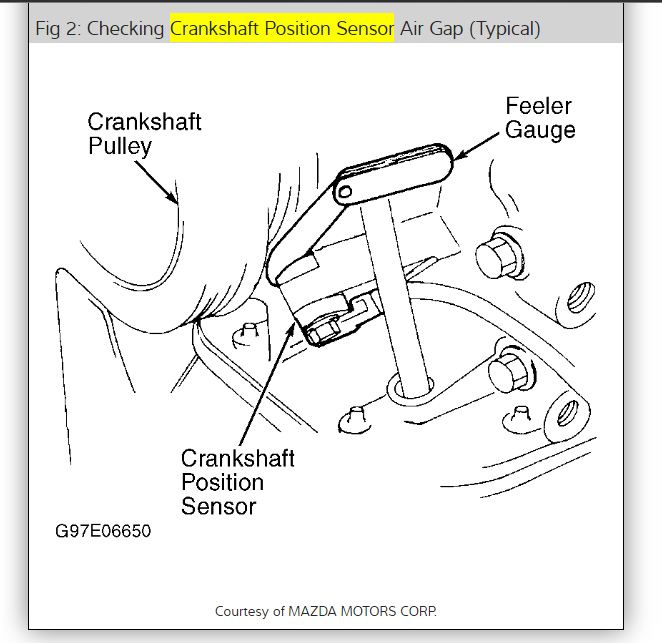 Fig 2: Checking Crankshaft Position Sensor Air Gap (Typical)

Crankshaft Pulley

Feeler Gauge

Crankshaft Position Sensor

G97E06650

Courtesy of MAZDA MOTORS CORP.